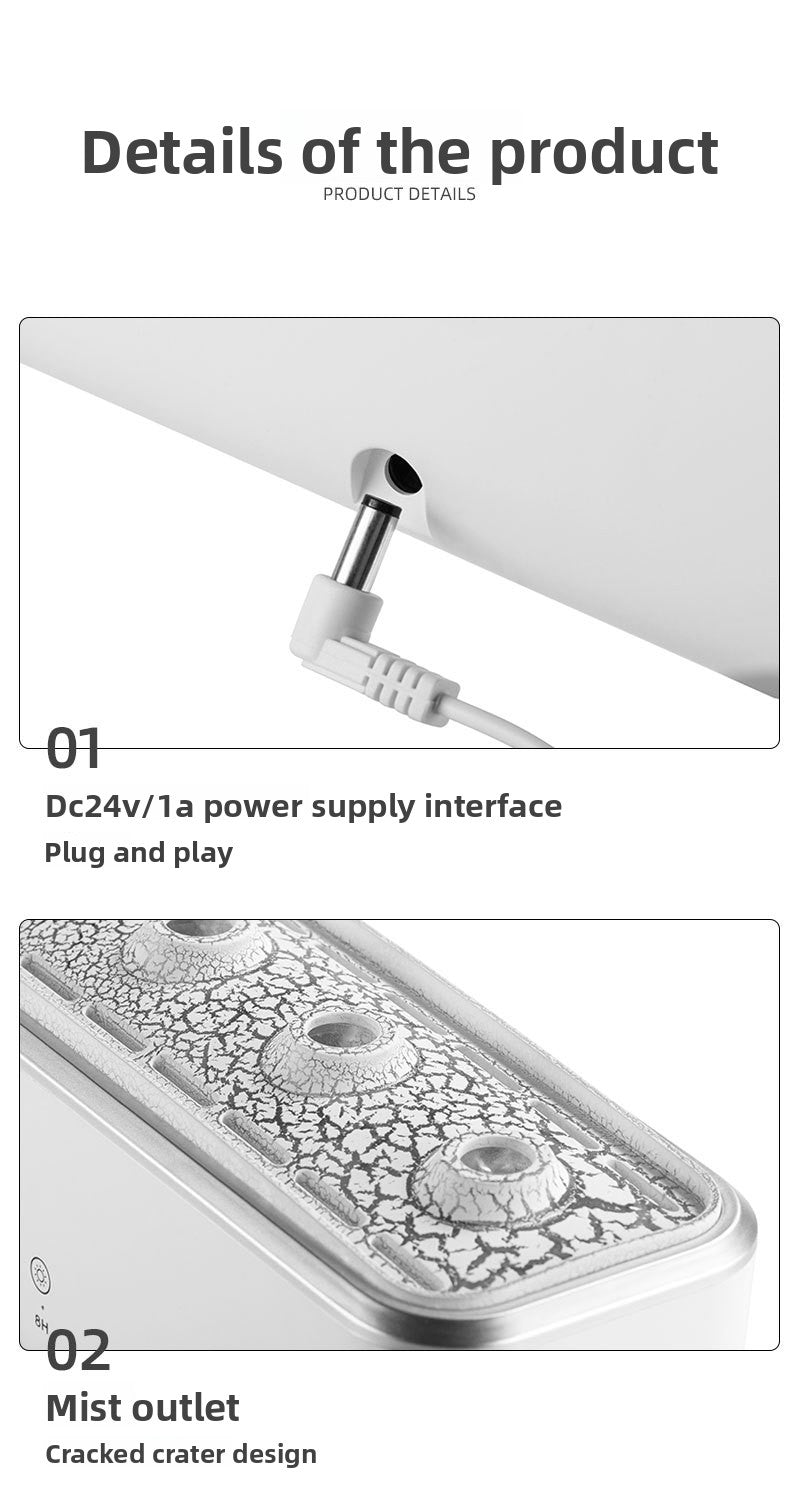 Details of the product
PRODUCT DETAILS

01
Dc24v/1a power supply interface
Plug and play

8H

02
Mist outlet
Cracked crater design