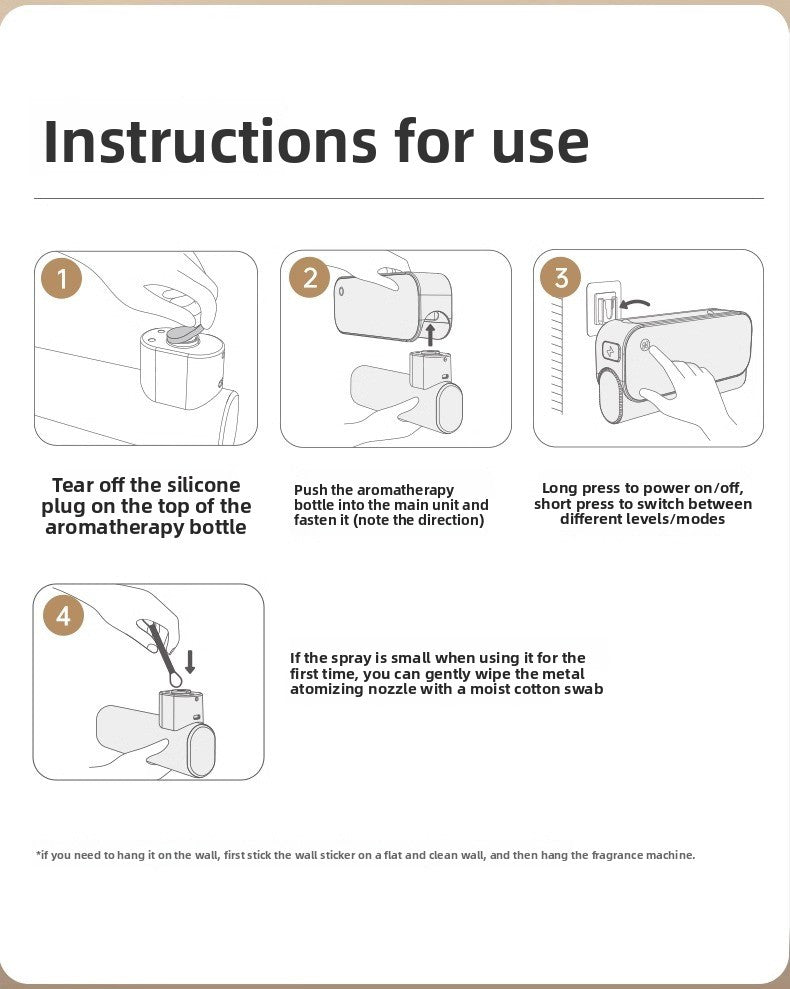 Instructions for use

1

Tear off the silicone plug on the top of the aromatherapy bottle

2

Push the aromatherapy bottle into the main unit and fasten it (note the direction)

3

Long press to power on/off, short press to switch between different levels/modes

4

If the spray is small when using it for the first time, you can gently wipe the metal atomizing nozzle with a moist cotton swab

*if you need to hang it on the wall, first stick the wall sticker on a flat and clean wall, and then hang the fragrance machine.